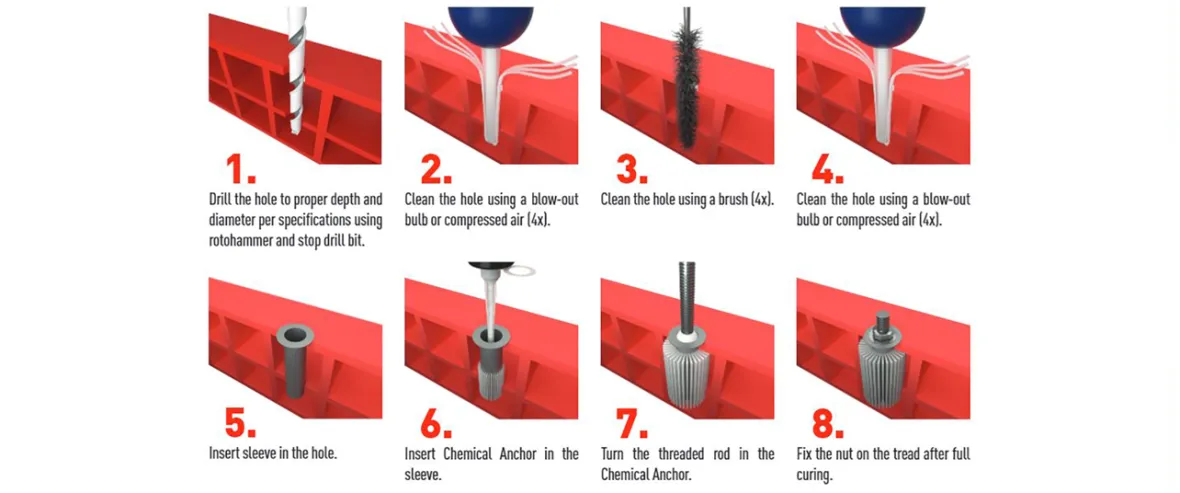 1.
Drill the hole to proper depth and diameter per specifications using rotohammer and stop drill bit.

2.
Clean the hole using a blow-out bulb or compressed air (4x).

3.
Clean the hole using a brush (4x).

4.
Clean the hole using a blow-out bulb or compressed air (4x).

5.
Insert sleeve in the hole.

6.
Insert Chemical Anchor in the sleeve.

7.
Turn the threaded rod in the Chemical Anchor.

8.
Fix the nut on the tread after full curing.