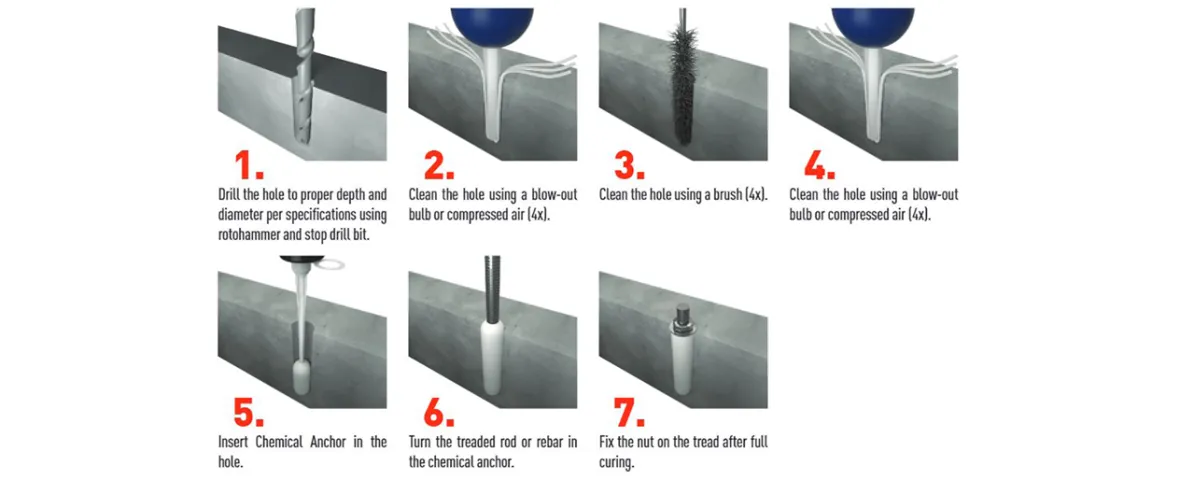 1.
Drill the hole to proper depth and diameter per specifications using rotohammer and stop drill bit.

2.
Clean the hole using a blow-out bulb or compressed air (4x).

3.
Clean the hole using a brush (4x).

4.
Clean the hole using a blow-out bulb or compressed air (4x).

5.
Insert Chemical Anchor in the hole.

6.
Turn the treaded rod or rebar in the chemical anchor.

7.
Fix the nut on the tread after full curing.